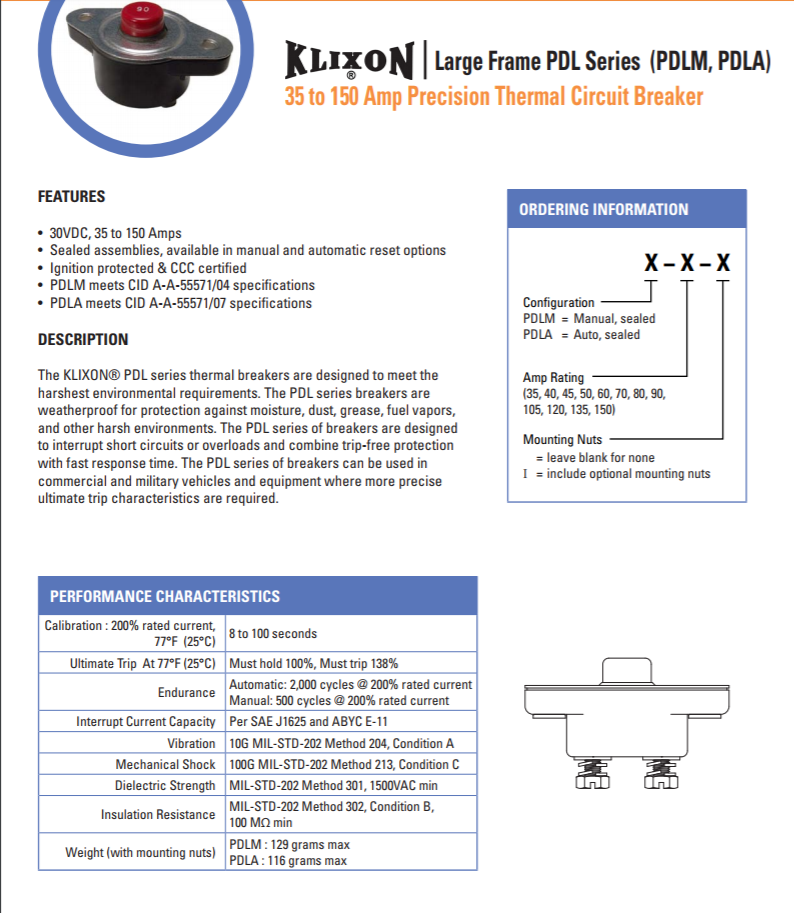 90

KLIXON® | Large Frame PDL Series (PDLM, PDLA)
35 to 150 Amp Precision Thermal Circuit Breaker

FEATURES

• 30VDC, 35 to 150 Amps
• Sealed assemblies, available in manual and automatic reset options
• Ignition protected & CCC certified
• PDLM meets CID A-A-55571/04 specifications
• PDLA meets CID A-A-55571/07 specifications

DESCRIPTION

The KLIXON® PDL series thermal breakers are designed to meet the harshest environmental requirements. The PDL series breakers are weatherproof for protection against moisture, dust, grease, fuel vapors, and other harsh environments. The PDL series of breakers are designed to interrupt short circuits or overloads and combine trip-free protection with fast response time. The PDL series of breakers can be used in commercial and military vehicles and equipment where more precise ultimate trip characteristics are required.

ORDERING INFORMATION

X – X – X

Configuration
PDLM = Manual, sealed
PDLA = Auto, sealed

Amp Rating
(35, 40, 45, 50, 60, 70, 80, 90, 105, 120, 135, 150)

Mounting Nuts
= leave blank for none
I = include optional mounting nuts

PERFORMANCE CHARACTERISTICS

| | |
|---|---|
| Calibration : 200% rated current, 77°F (25°C) | 8 to 100 seconds |
| Ultimate Trip At 77°F (25°C) | Must hold 100%, Must trip 138% |
| Endurance | Automatic: 2,000 cycles @ 200% rated current Manual: 500 cycles @ 200% rated current |
| Interrupt Current Capacity | Per SAE J1625 and ABYC E-11 |
| Vibration | 10G MIL-STD-202 Method 204, Condition A |
| Mechanical Shock | 100G MIL-STD-202 Method 213, Condition C |
| Dielectric Strength | MIL-STD-202 Method 301, 1500VAC min |
| Insulation Resistance | MIL-STD-202 Method 302, Condition B, 100 MΩ min |
| Weight (with mounting nuts) | PDLM : 129 grams max PDLA : 116 grams max |