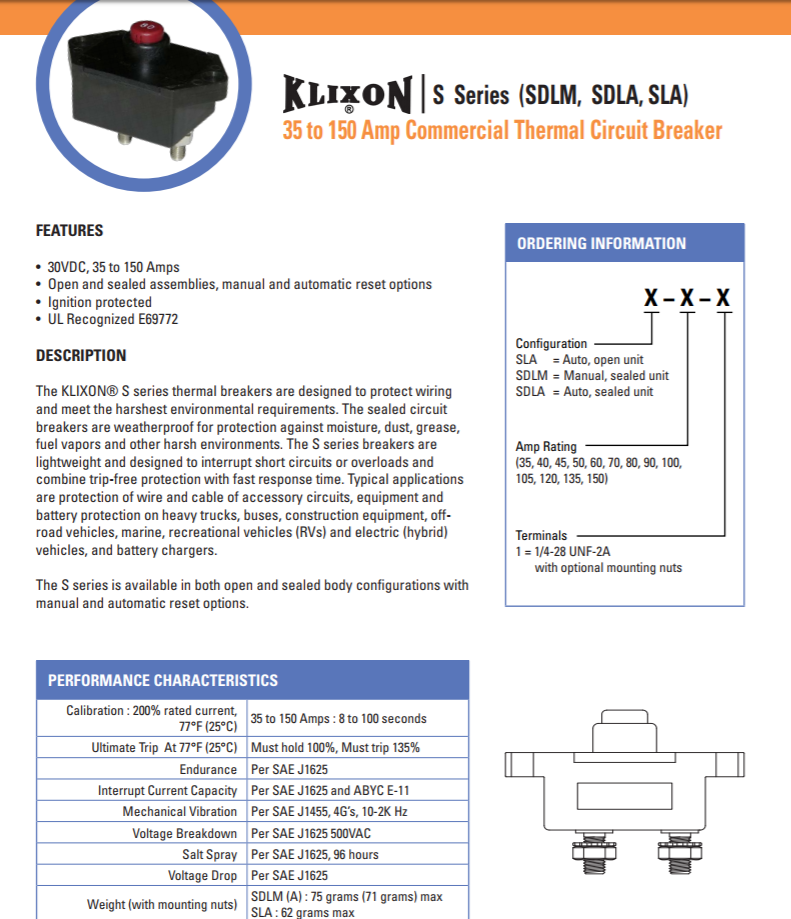 KLIXON® | S Series (SDLM, SDLA, SLA)
35 to 150 Amp Commercial Thermal Circuit Breaker

FEATURES

• 30VDC, 35 to 150 Amps
• Open and sealed assemblies, manual and automatic reset options
• Ignition protected
• UL Recognized E69772

DESCRIPTION

The KLIXON® S series thermal breakers are designed to protect wiring and meet the harshest environmental requirements. The sealed circuit breakers are weatherproof for protection against moisture, dust, grease, fuel vapors and other harsh environments. The S series breakers are lightweight and designed to interrupt short circuits or overloads and combine trip-free protection with fast response time. Typical applications are protection of wire and cable of accessory circuits, equipment and battery protection on heavy trucks, buses, construction equipment, off-road vehicles, marine, recreational vehicles (RVs) and electric (hybrid) vehicles, and battery chargers.

The S series is available in both open and sealed body configurations with manual and automatic reset options.

ORDERING INFORMATION

X – X – X

Configuration
SLA = Auto, open unit
SDLM = Manual, sealed unit
SDLA = Auto, sealed unit

Amp Rating
(35, 40, 45, 50, 60, 70, 80, 90, 100, 105, 120, 135, 150)

Terminals
1 = 1/4-28 UNF-2A with optional mounting nuts

PERFORMANCE CHARACTERISTICS

| | |
|---|---|
| Calibration : 200% rated current, 77°F (25°C) | 35 to 150 Amps : 8 to 100 seconds |
| Ultimate Trip At 77°F (25°C) | Must hold 100%, Must trip 135% |
| Endurance | Per SAE J1625 |
| Interrupt Current Capacity | Per SAE J1625 and ABYC E-11 |
| Mechanical Vibration | Per SAE J1455, 4G's, 10-2K Hz |
| Voltage Breakdown | Per SAE J1625 500VAC |
| Salt Spray | Per SAE J1625, 96 hours |
| Voltage Drop | Per SAE J1625 |
| Weight (with mounting nuts) | SDLM (A) : 75 grams (71 grams) max SLA : 62 grams max |