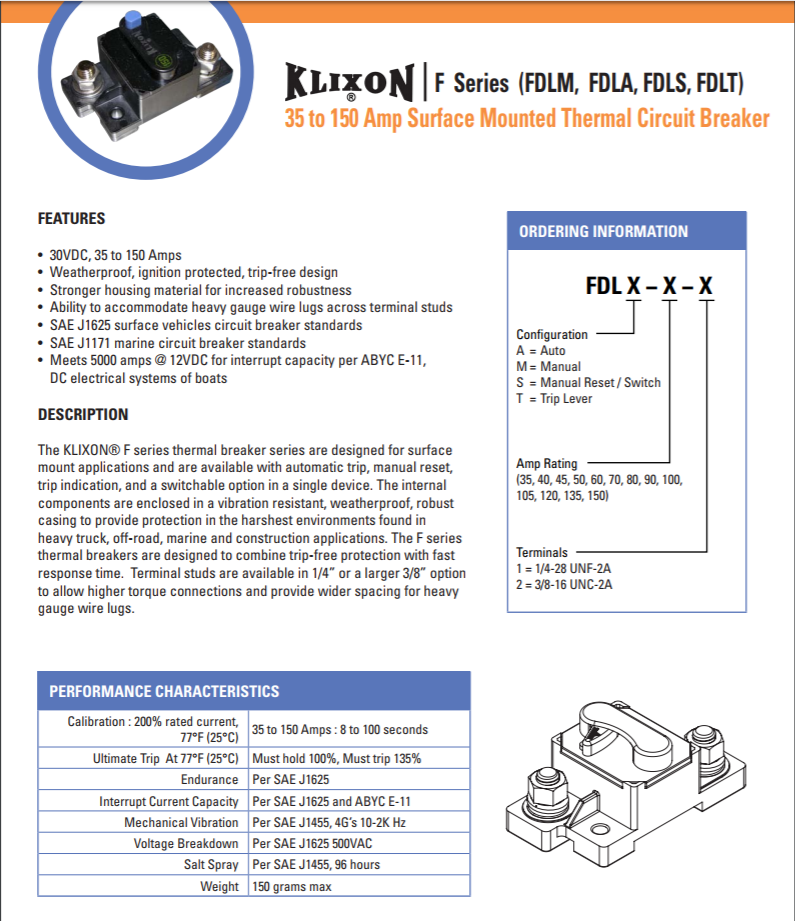 KLIXON® | F Series (FDLM, FDLA, FDLS, FDLT)
35 to 150 Amp Surface Mounted Thermal Circuit Breaker

FEATURES

• 30VDC, 35 to 150 Amps
• Weatherproof, ignition protected, trip-free design
• Stronger housing material for increased robustness
• Ability to accommodate heavy gauge wire lugs across terminal studs
• SAE J1625 surface vehicles circuit breaker standards
• SAE J1171 marine circuit breaker standards
• Meets 5000 amps @ 12VDC for interrupt capacity per ABYC E-11, DC electrical systems of boats

DESCRIPTION

The KLIXON® F series thermal breaker series are designed for surface mount applications and are available with automatic trip, manual reset, trip indication, and a switchable option in a single device. The internal components are enclosed in a vibration resistant, weatherproof, robust casing to provide protection in the harshest environments found in heavy truck, off-road, marine and construction applications. The F series thermal breakers are designed to combine trip-free protection with fast response time. Terminal studs are available in 1/4" or a larger 3/8" option to allow higher torque connections and provide wider spacing for heavy gauge wire lugs.

ORDERING INFORMATION

FDL X – X – X

Configuration
A = Auto
M = Manual
S = Manual Reset / Switch
T = Trip Lever

Amp Rating
(35, 40, 45, 50, 60, 70, 80, 90, 100, 105, 120, 135, 150)

Terminals
1 = 1/4-28 UNF-2A
2 = 3/8-16 UNC-2A

PERFORMANCE CHARACTERISTICS

| Calibration : 200% rated current, 77°F (25°C) | 35 to 150 Amps : 8 to 100 seconds |
|---|---|
| Ultimate Trip At 77°F (25°C) | Must hold 100%, Must trip 135% |
| Endurance | Per SAE J1625 |
| Interrupt Current Capacity | Per SAE J1625 and ABYC E-11 |
| Mechanical Vibration | Per SAE J1455, 4G's 10-2K Hz |
| Voltage Breakdown | Per SAE J1625 500VAC |
| Salt Spray | Per SAE J1455, 96 hours |
| Weight | 150 grams max |