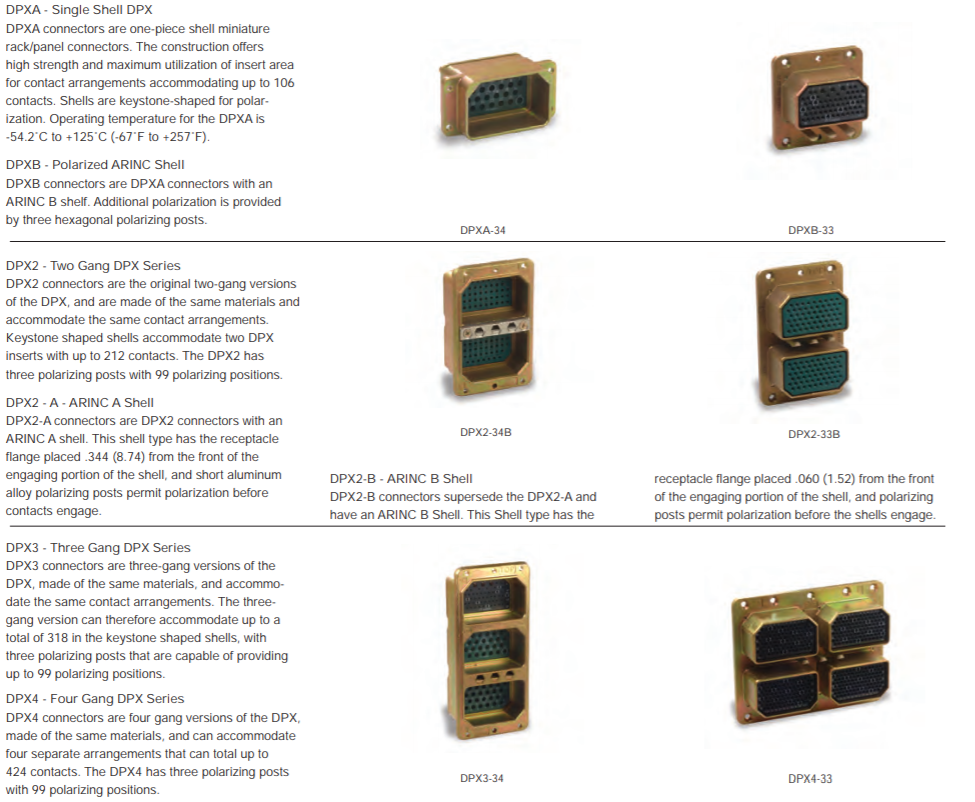 DPXA - Single Shell DPX
DPXA connectors are one-piece shell miniature rack/panel connectors. The construction offers high strength and maximum utilization of insert area for contact arrangements accommodating up to 106 contacts. Shells are keystone-shaped for polarization. Operating temperature for the DPXA is -54.2˚C to +125˚C (-67˚F to +257˚F).

DPXB - Polarized ARINC Shell
DPXB connectors are DPXA connectors with an ARINC B shelf. Additional polarization is provided by three hexagonal polarizing posts.

DPXA-34

DPXB-33

DPX2 - Two Gang DPX Series
DPX2 connectors are the original two-gang versions of the DPX, and are made of the same materials and accommodate the same contact arrangements. Keystone shaped shells accommodate two DPX inserts with up to 212 contacts. The DPX2 has three polarizing posts with 99 polarizing positions.

DPX2 - A - ARINC A Shell
DPX2-A connectors are DPX2 connectors with an ARINC A shell. This shell type has the receptacle flange placed .344 (8.74) from the front of the engaging portion of the shell, and short aluminum alloy polarizing posts permit polarization before contacts engage.

DPX2-34B

DPX2-33B

DPX2-B - ARINC B Shell
DPX2-B connectors supersede the DPX2-A and have an ARINC B Shell. This Shell type has the receptacle flange placed .060 (1.52) from the front of the engaging portion of the shell, and polarizing posts permit polarization before the shells engage.

DPX3 - Three Gang DPX Series
DPX3 connectors are three-gang versions of the DPX, made of the same materials, and accommodate the same contact arrangements. The three-gang version can therefore accommodate up to a total of 318 in the keystone shaped shells, with three polarizing posts that are capable of providing up to 99 polarizing positions.

DPX4 - Four Gang DPX Series
DPX4 connectors are four gang versions of the DPX, made of the same materials, and can accommodate four separate arrangements that can total up to 424 contacts. The DPX4 has three polarizing posts with 99 polarizing positions.

DPX3-34

DPX4-33