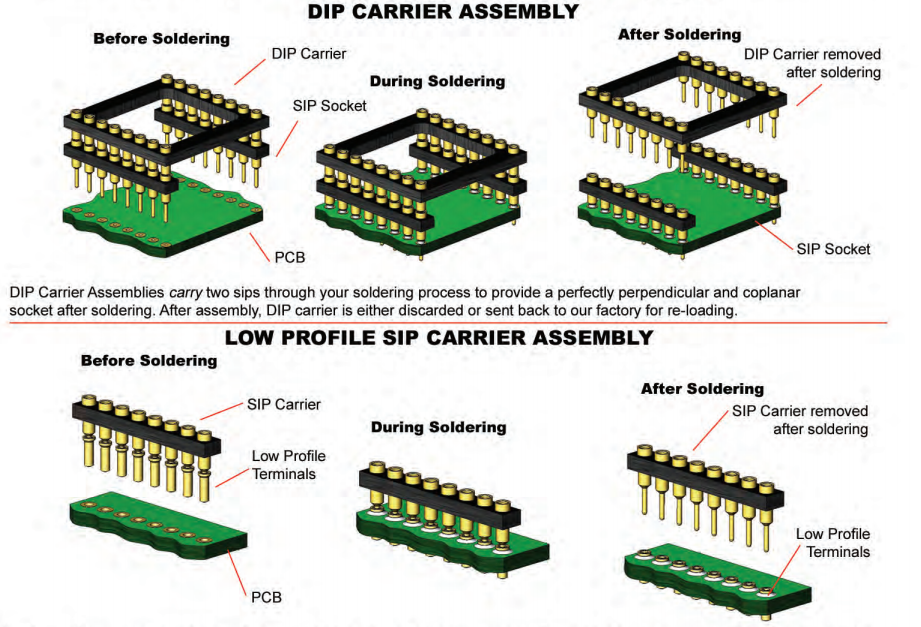 DIP CARRIER ASSEMBLY

Before Soldering

DIP Carrier

SIP Socket

PCB

During Soldering

After Soldering

DIP Carrier removed after soldering

SIP Socket

DIP Carrier Assemblies carry two sips through your soldering process to provide a perfectly perpendicular and coplanar socket after soldering. After assembly, DIP carrier is either discarded or sent back to our factory for re-loading.

LOW PROFILE SIP CARRIER ASSEMBLY

Before Soldering

SIP Carrier

Low Profile Terminals

PCB

During Soldering

After Soldering

SIP Carrier removed after soldering

Low Profile Terminals